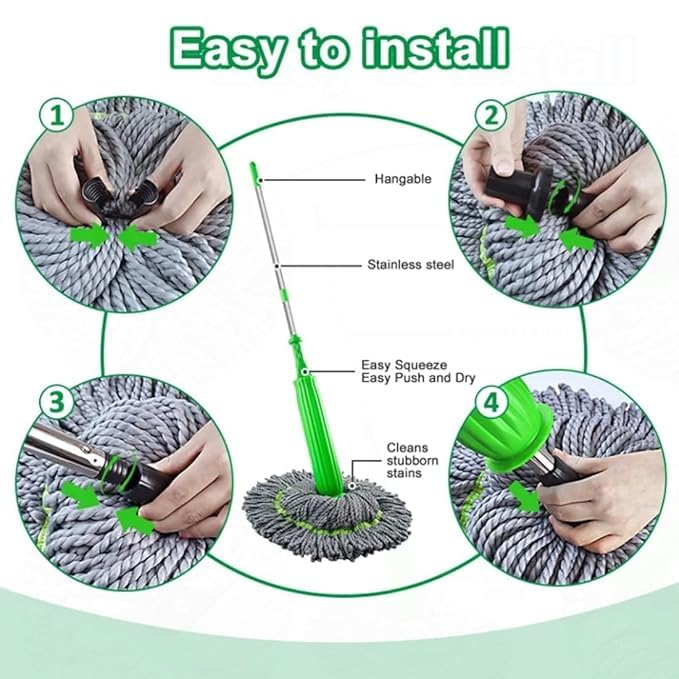 Easy to install

1

2

Hangable

Stainless steel

Easy Squeeze
Easy Push and Dry

3

4

Cleans stubborn stains